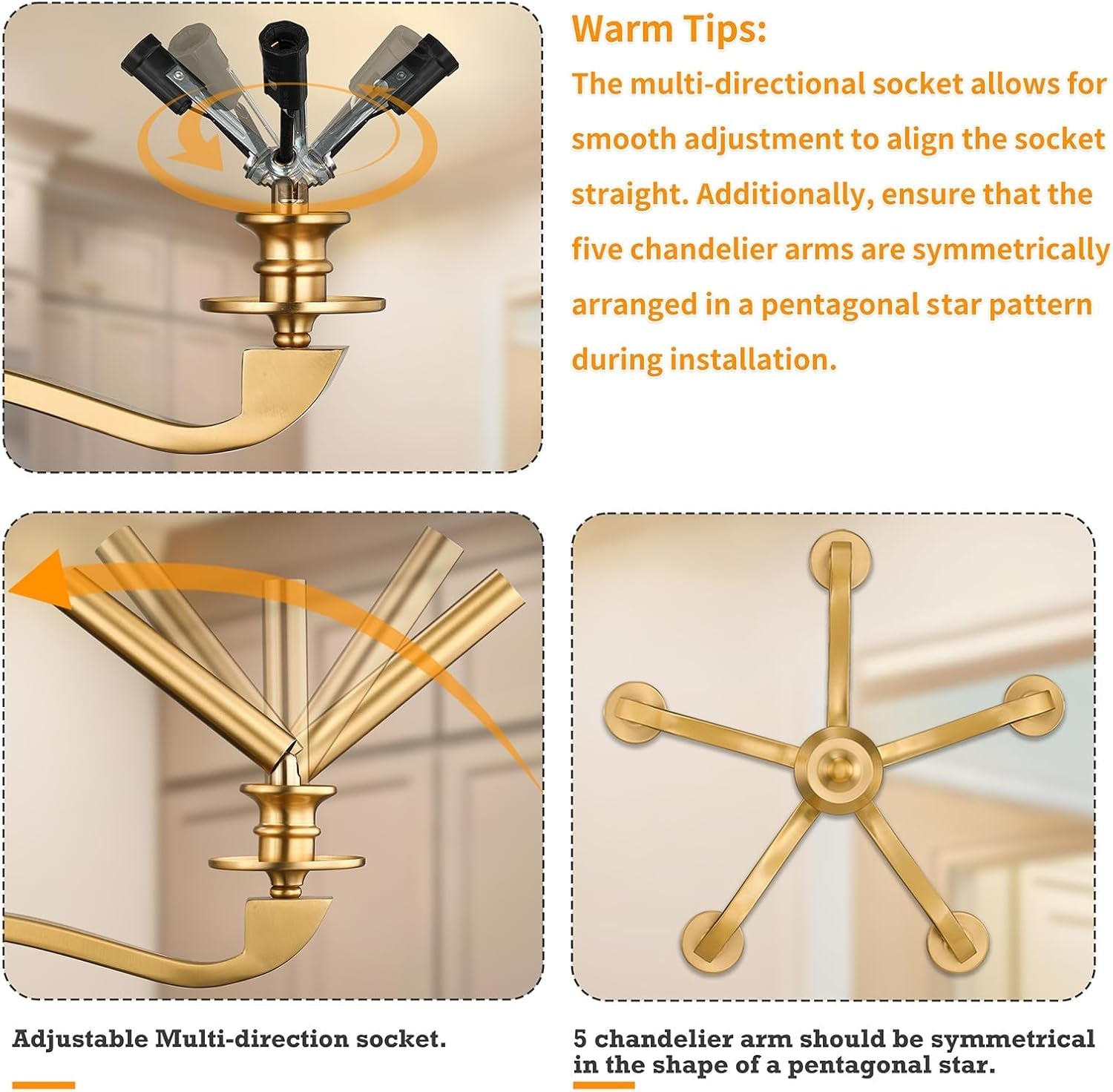 Warm Tips:

The multi-directional socket allows for smooth adjustment to align the socket straight. Additionally, ensure that the five chandelier arms are symmetrically arranged in a pentagonal star pattern during installation.

Adjustable Multi-direction socket.

5 chandelier arm should be symmetrical in the shape of a pentagonal star.