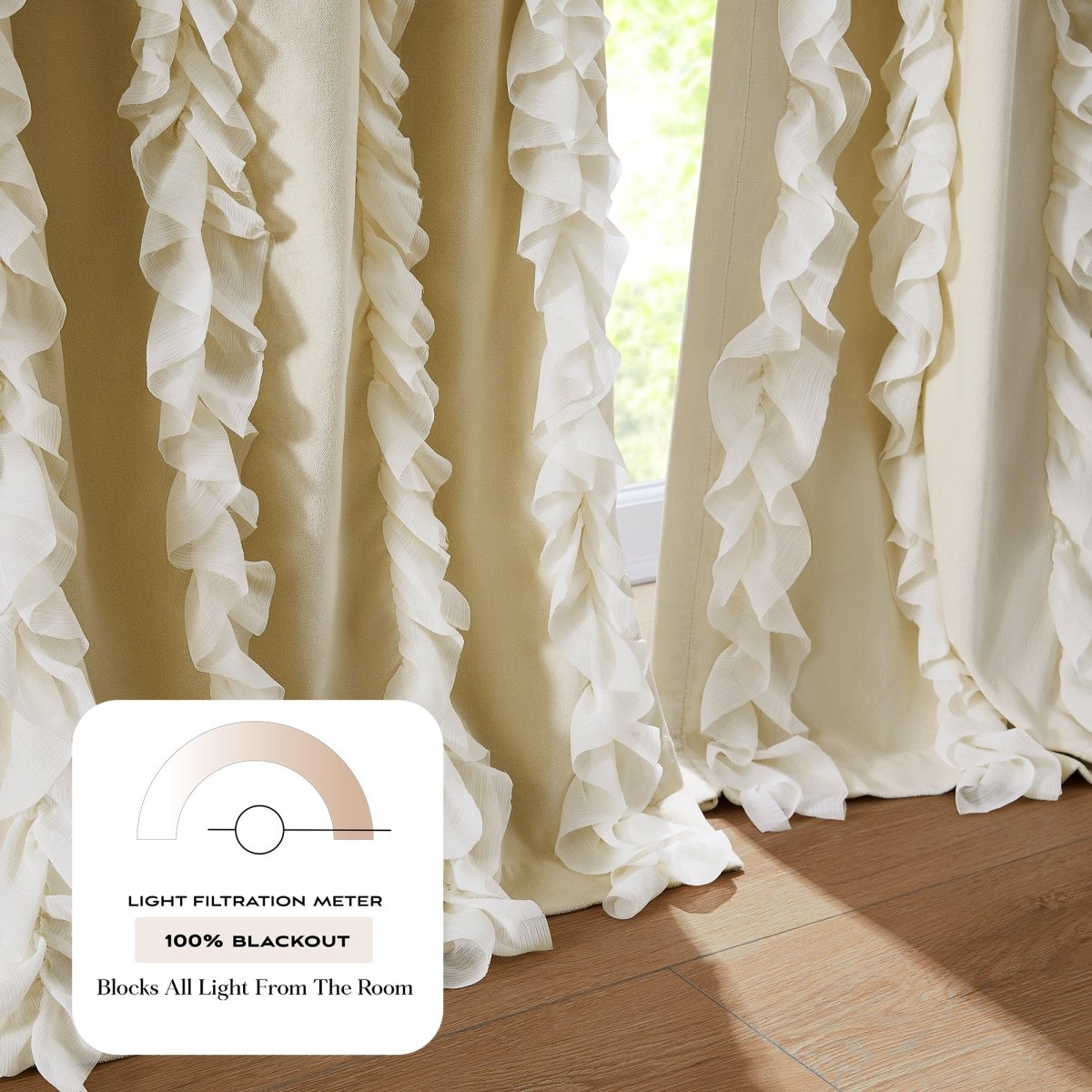 LIGHT FILTRATION METER

100% BLACKOUT

Blocks All Light From The Room