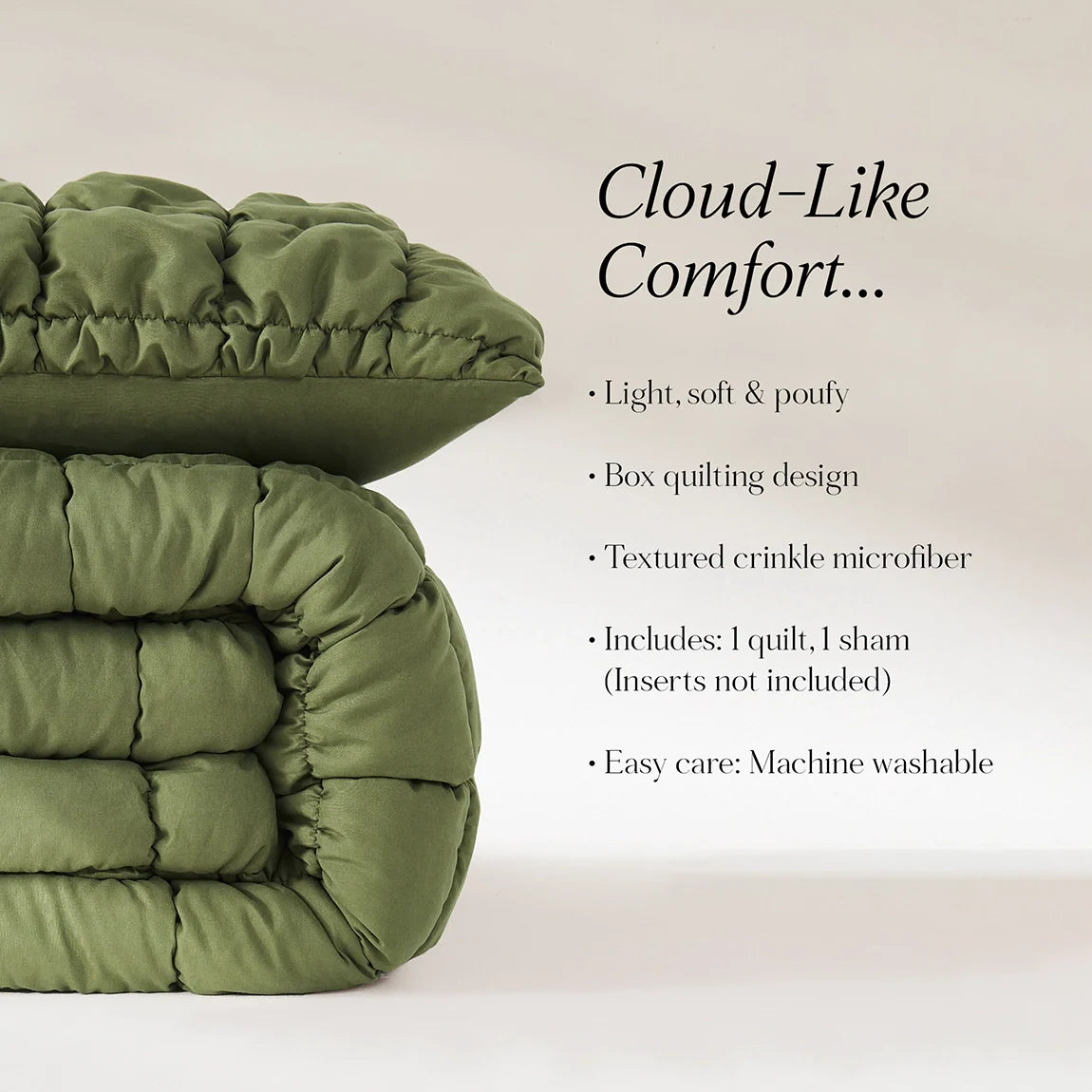 Cloud-Like Comfort...

• Light, soft & poufy

• Box quilting design

• Textured crinkle microfiber

• Includes: 1 quilt, 1 sham (Inserts not included)

• Easy care: Machine washable