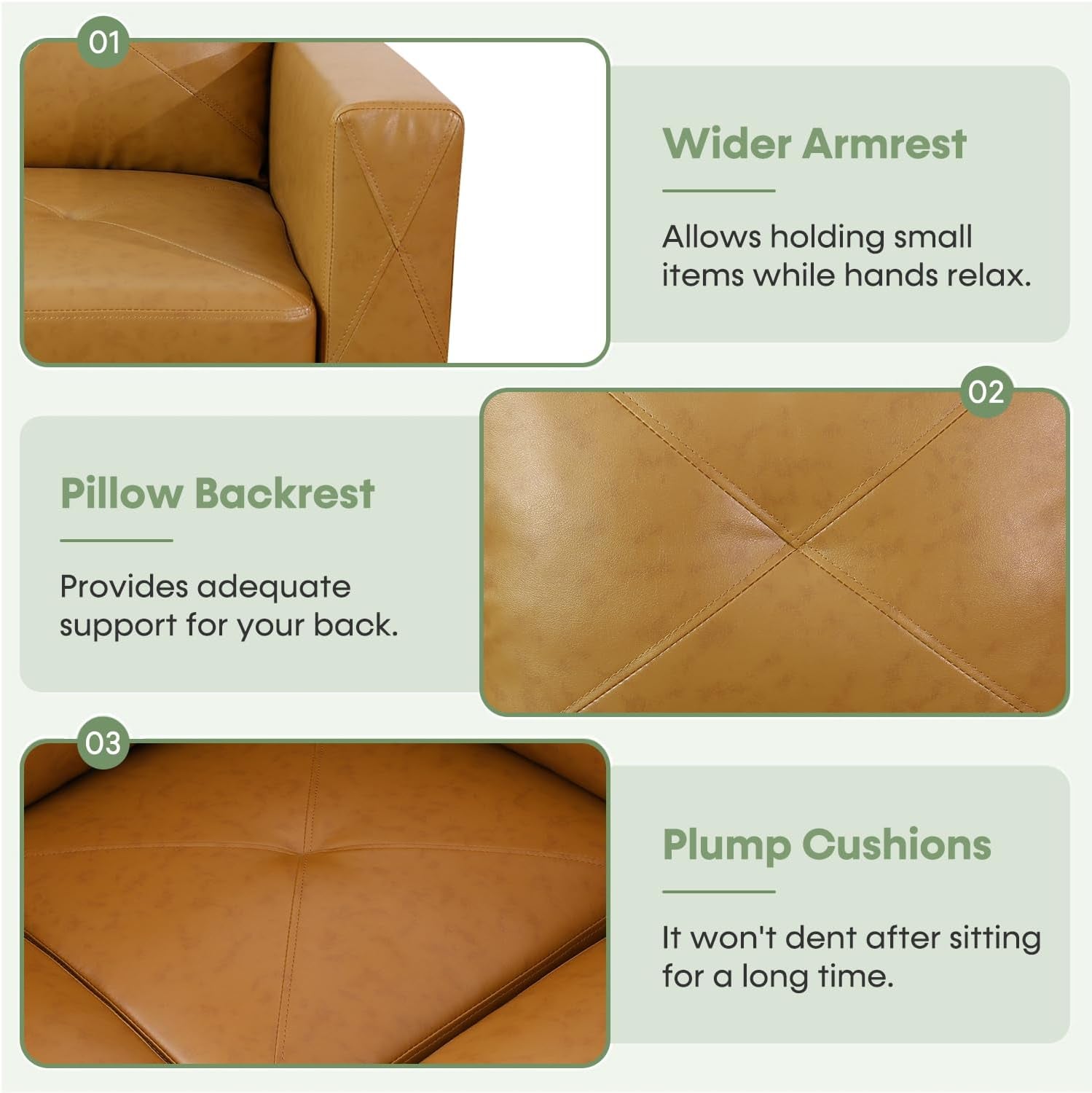 01

Wider Armrest

Allows holding small items while hands relax.

02

Pillow Backrest

Provides adequate support for your back.

03

Plump Cushions

It won't dent after sitting for a long time.